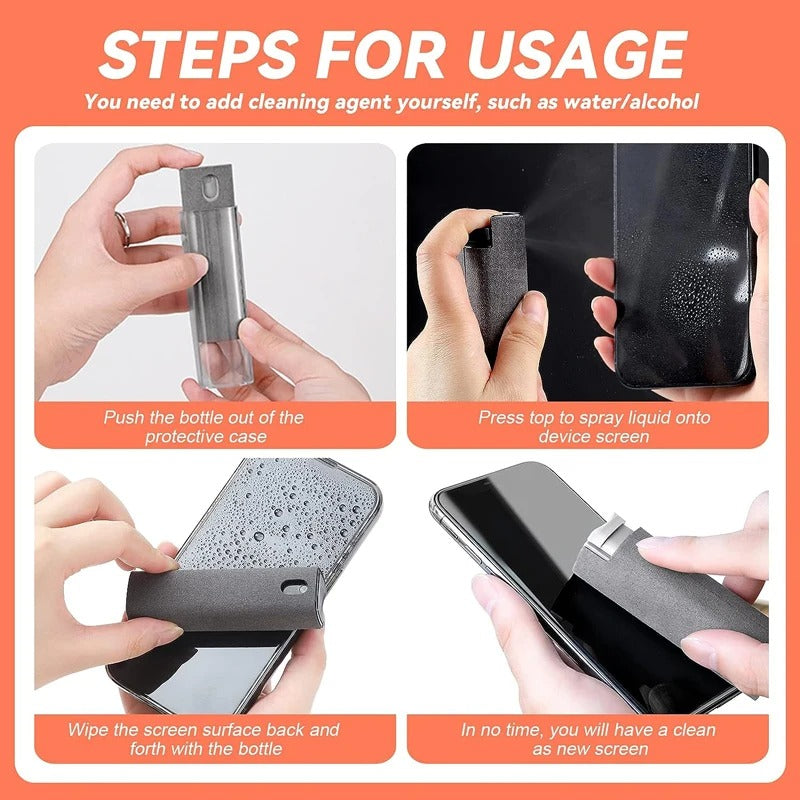 STEPS FOR USAGE

You need to add cleaning agent yourself, such as water/alcohol

Push the bottle out of the protective case

Press top to spray liquid onto device screen

Wipe the screen surface back and forth with the bottle

In no time, you will have a clean as new screen